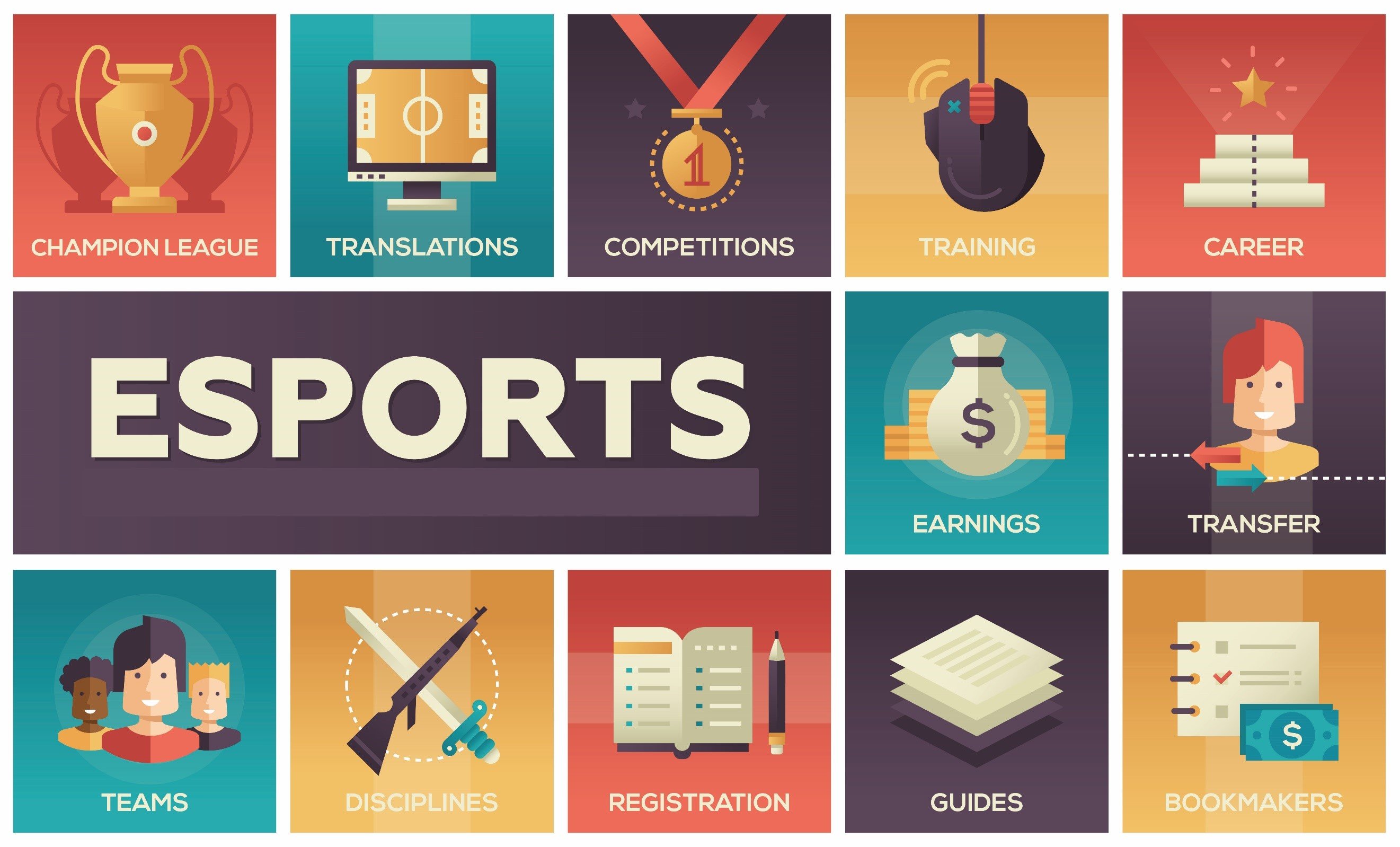 CHAMPION LEAGUE

TRANSLATIONS

1

COMPETITIONS

TRAINING

CAREER

ESPORTS

$

EARNINGS

TRANSFER

TEAMS

DISCIPLINES

REGISTRATION

GUIDES

$

BOOKMAKERS